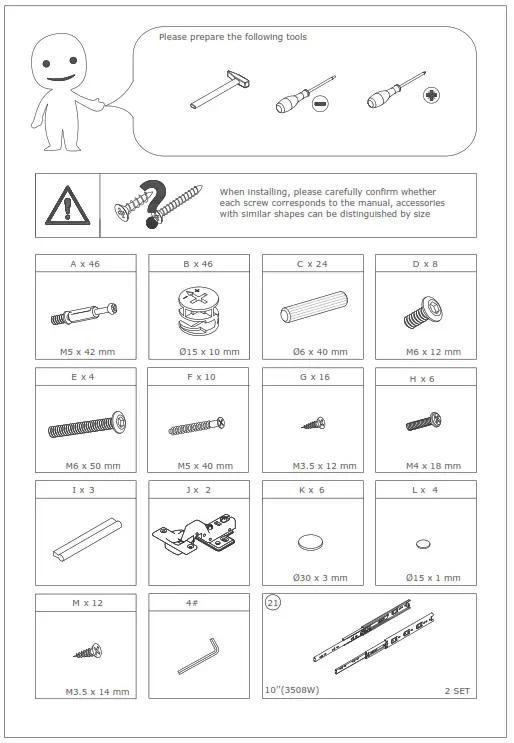 Please prepare the following tools

When installing, please carefully confirm whether each screw corresponds to the manual, accessories with similar shapes can be distinguished by size

A x 46

M5 x 42 mm

B x 46

Ø15 x 10 mm

C x 24

Ø6 x 40 mm

D x 8

M6 x 12 mm

E x 4

M6 x 50 mm

F x 10

M5 x 40 mm

G x 16

M3.5 x 12 mm

H x 6

M4 x 18 mm

I x 3

J x 2

K x 6

Ø30 x 3 mm

L x 4

Ø15 x 1 mm

M x 12

M3.5 x 14 mm

4#

21

10"(3508W)

2 SET