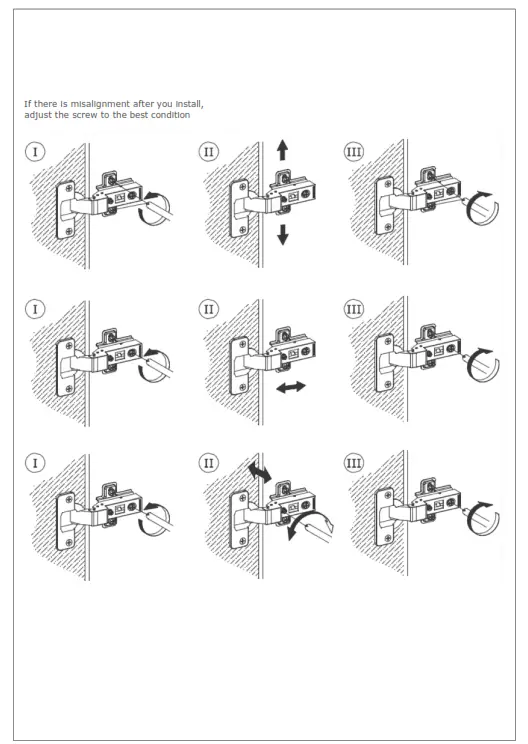 If there is misalignment after you install, adjust the screw to the best condition

I

II

III

I

II

III

I

II

III