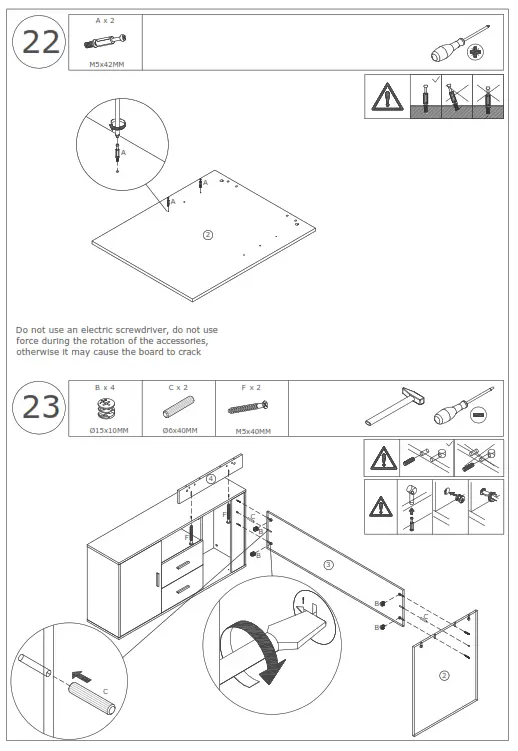 22

A x 2

M5x42MM

A

A

A

2

Do not use an electric screwdriver, do not use force during the rotation of the accessories, otherwise it may cause the board to crack

23

B x 4

Ø15x10MM

C x 2

Ø6x40MM

F x 2

M5x40MM

4

F

F

C

B

B

B

3

B

B

C

2

C