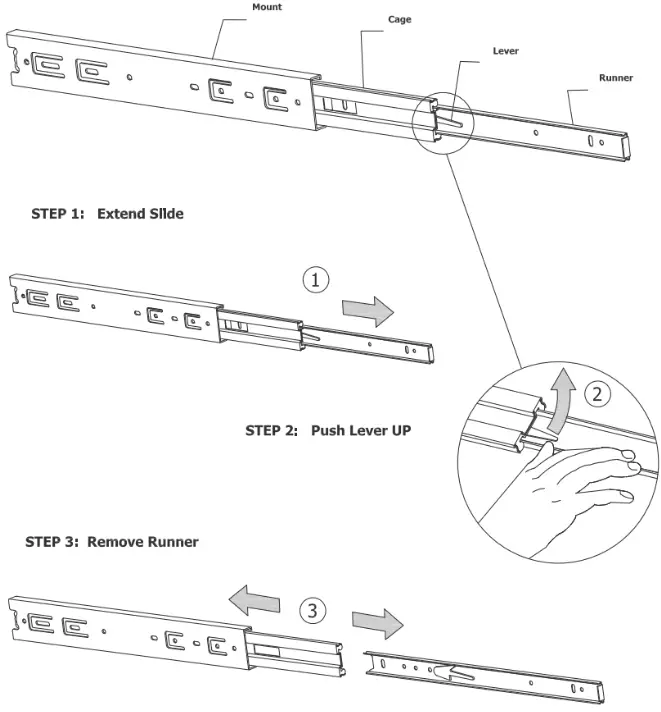 Mount

Cage

Lever

Runner

STEP 1: Extend Slide

1

2

STEP 2: Push Lever UP

STEP 3: Remove Runner

3