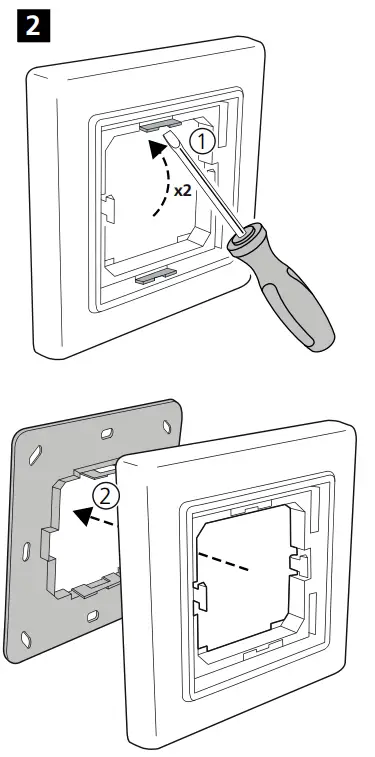 2

1

x2

2