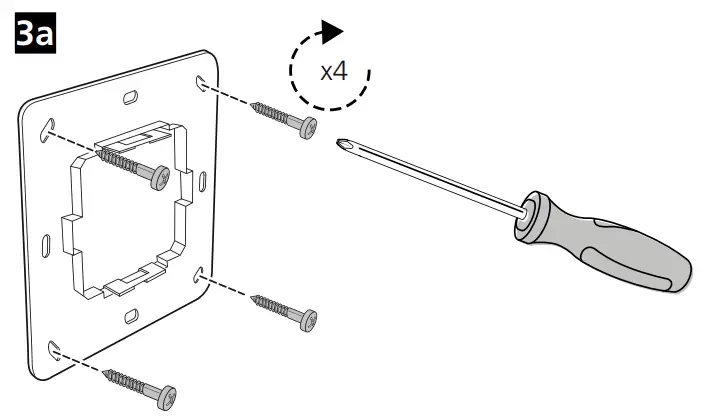 3a

x4