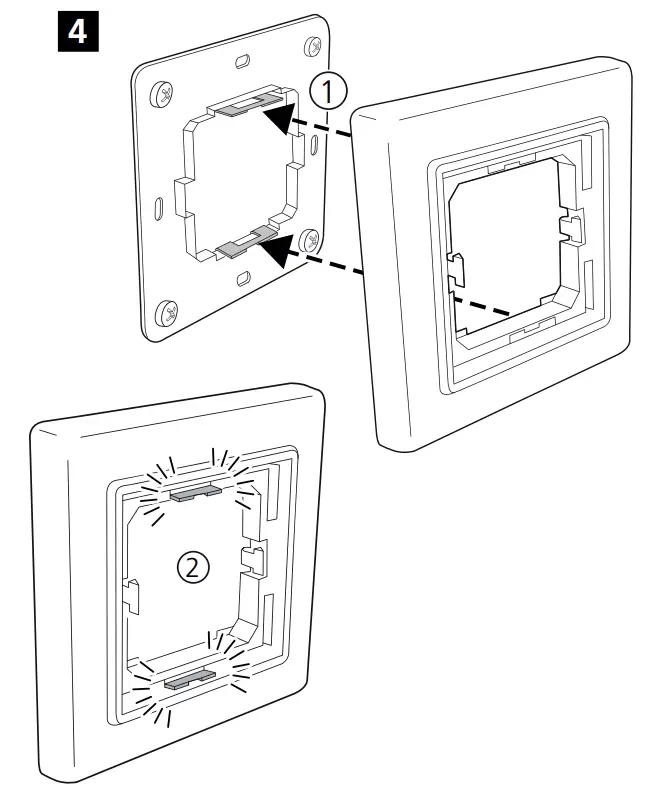 4
①
②