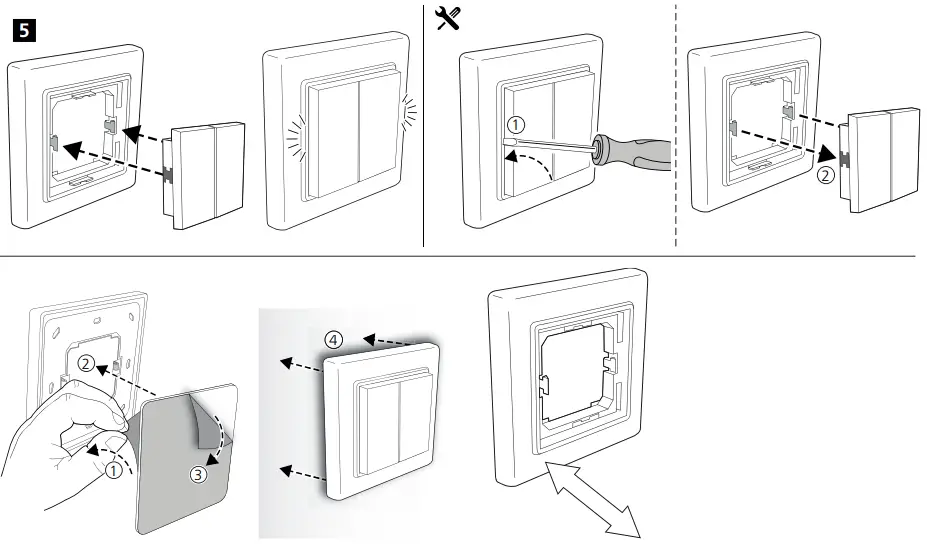 5

①

②

②

①

③

④