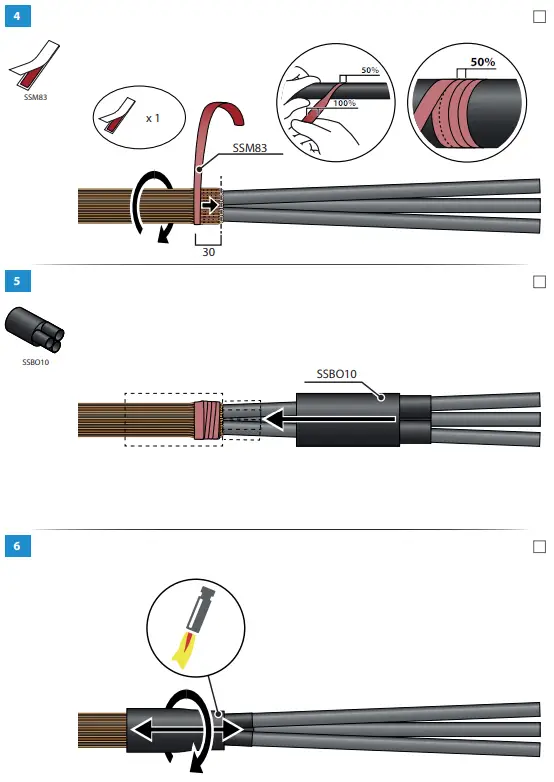 4

SSM83

x 1

SSM83

50%

100%

50%

30

5

SSBO10

SSBO10

6