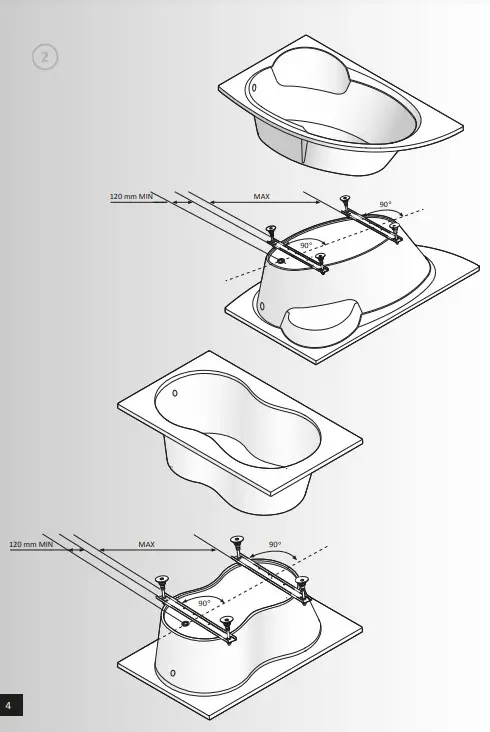 2

120 mm MIN

MAX

90°

90°

120 mm MIN

MAX

90°

90°

4