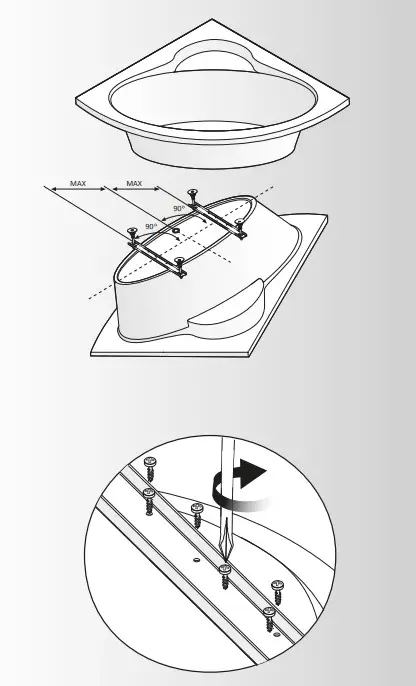 MAX
MAX
90°
90°