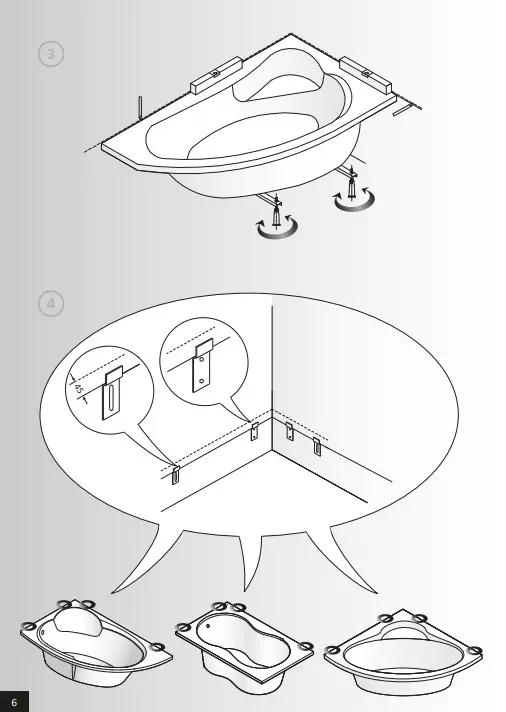 3

4

45

6