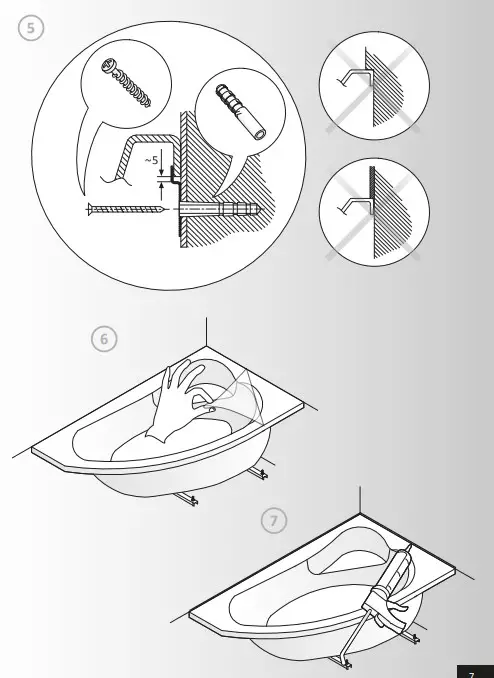 5

~5

6

7

7