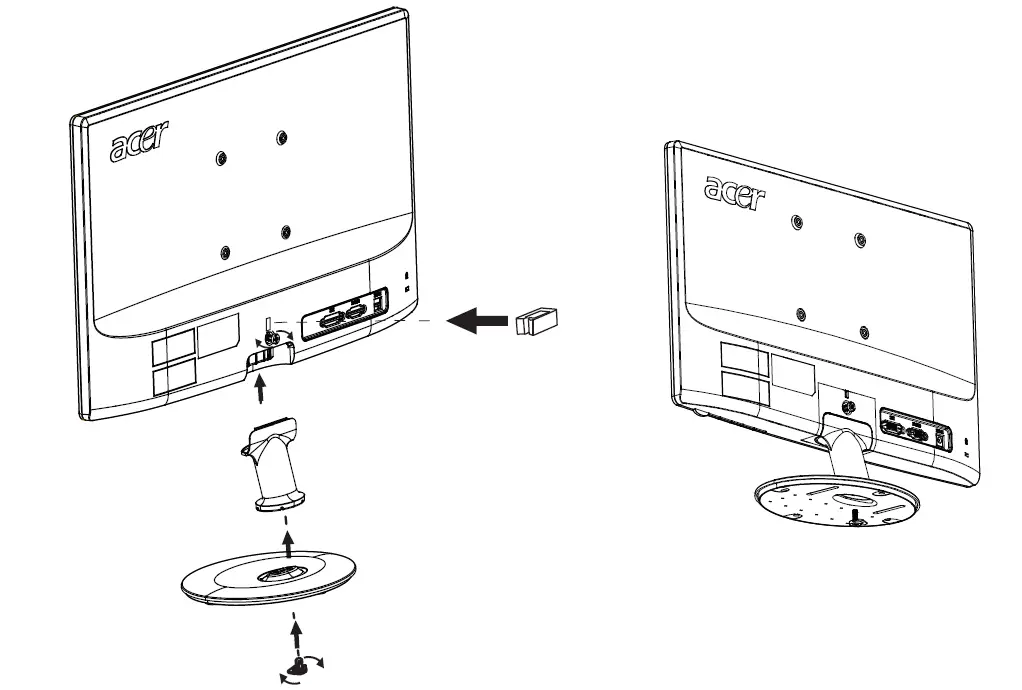 acer

acer