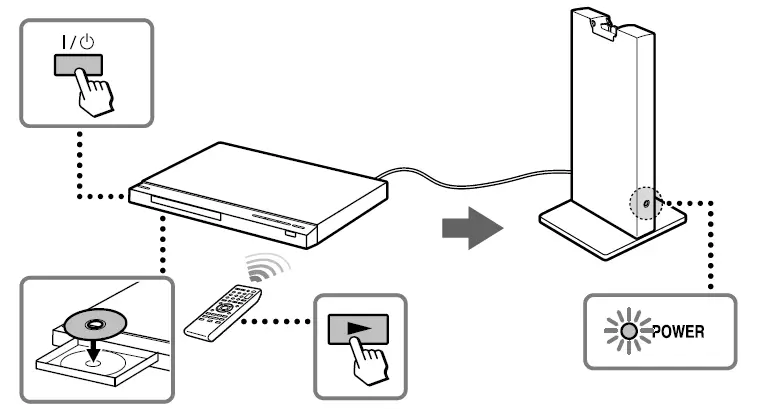 I/⏻

POWER