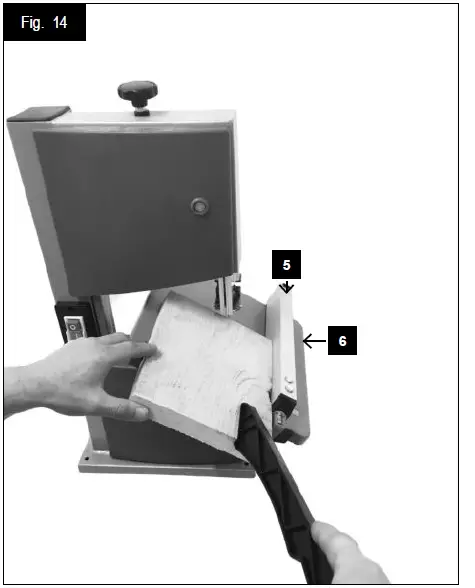 Fig. 14

5

6