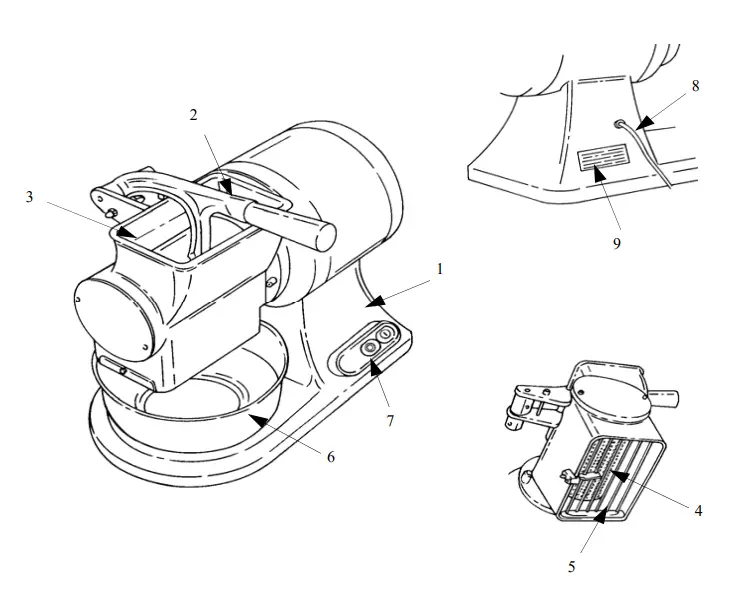 2
3
1
7
6
8
9
4
5