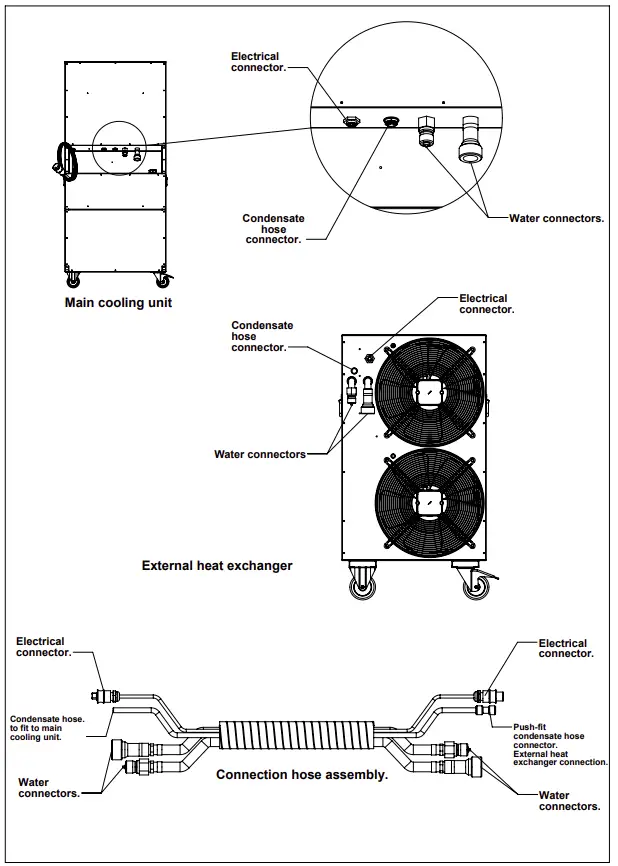 Electrical connector.

Condensate hose connector.

Water connectors.

Main cooling unit

Electrical connector.

Condensate hose connector.

Water connectors

External heat exchanger

Electrical connector.

Condensate hose. to fit to main cooling unit.

Water connectors.

Connection hose assembly.

Electrical connector.

Push-fit condensate hose connector. External heat exchanger connection.

Water connectors.