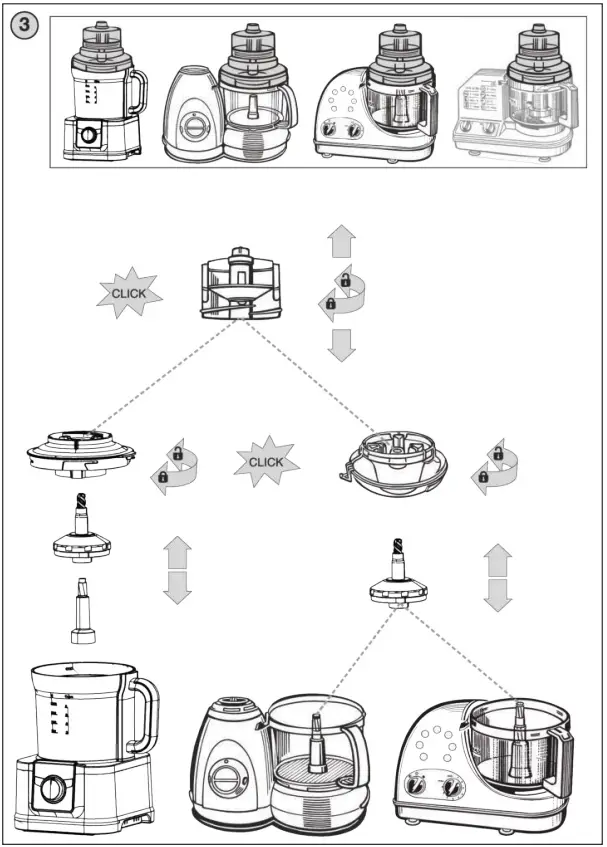 3

CLICK

CLICK