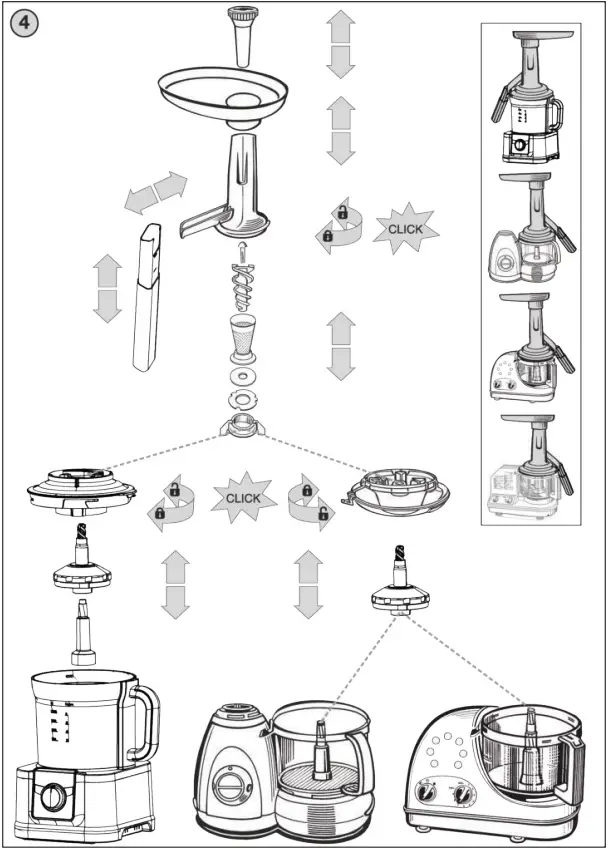 4

CLICK

CLICK