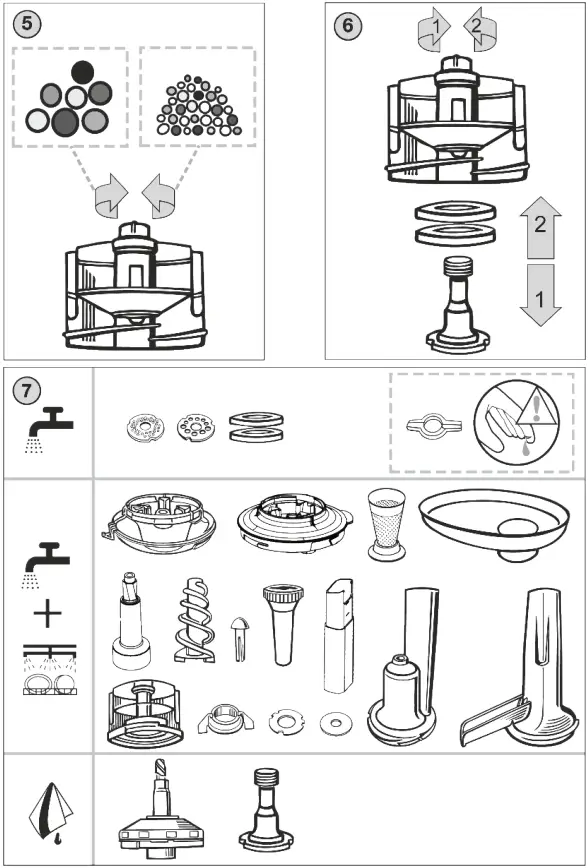 5

6

1 2

2

1

7

+