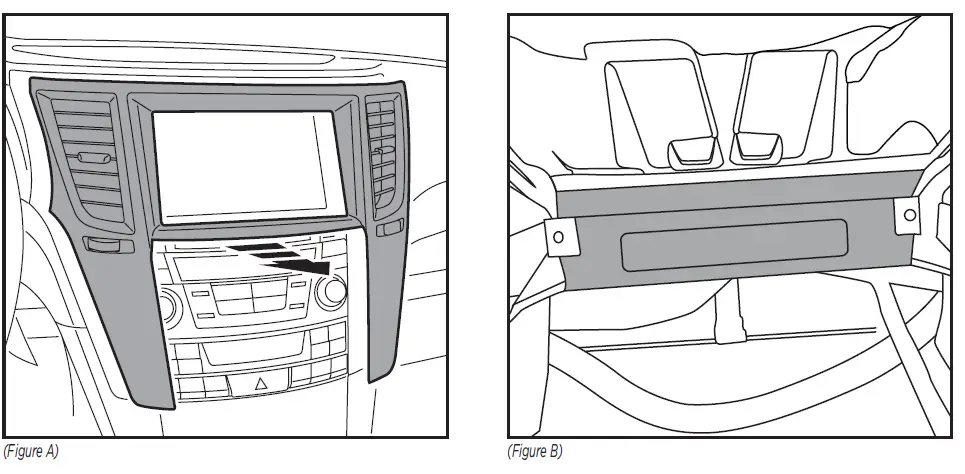 (Figure A)

(Figure B)