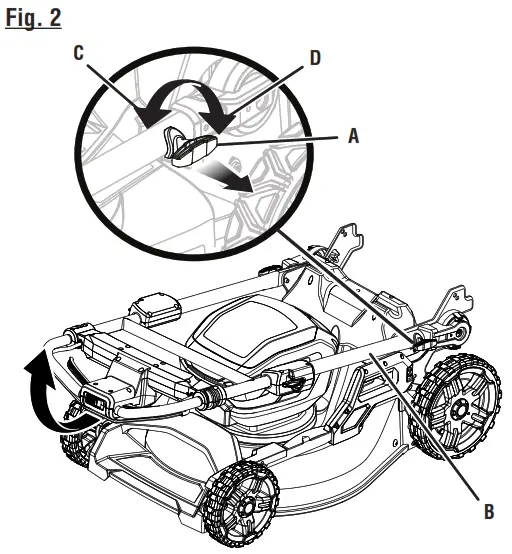 Fig. 2

C

D

A

B