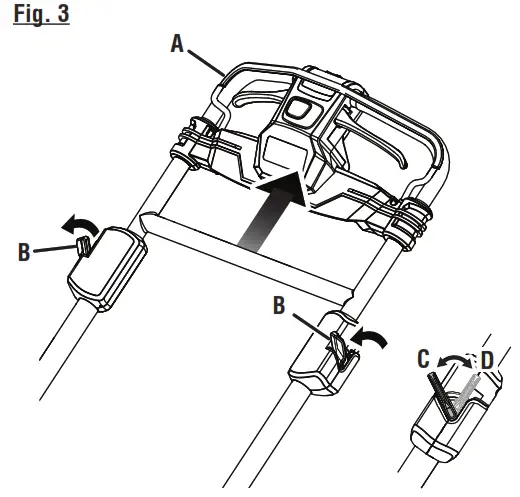 Fig. 3

A

B

B

C

D