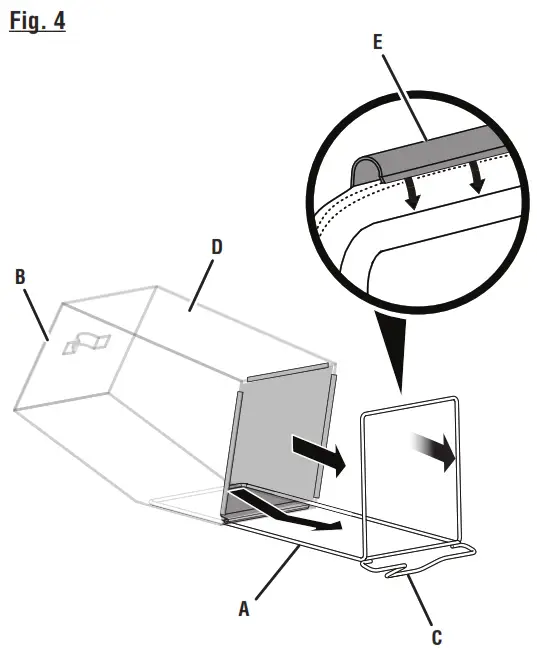 Fig. 4

E

D

B

A

C