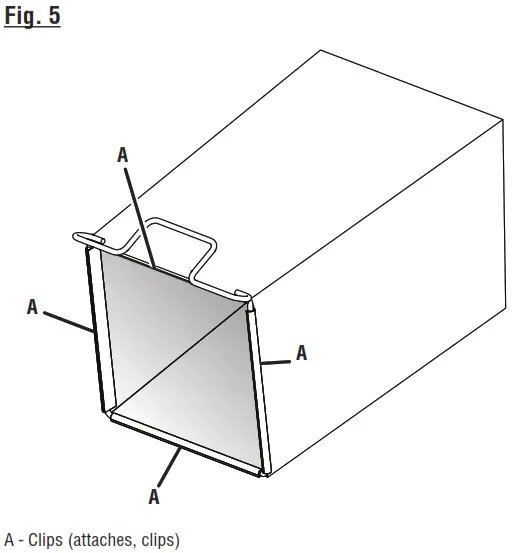 Fig. 5

A

A

A

A

A - Clips (attaches, clips)