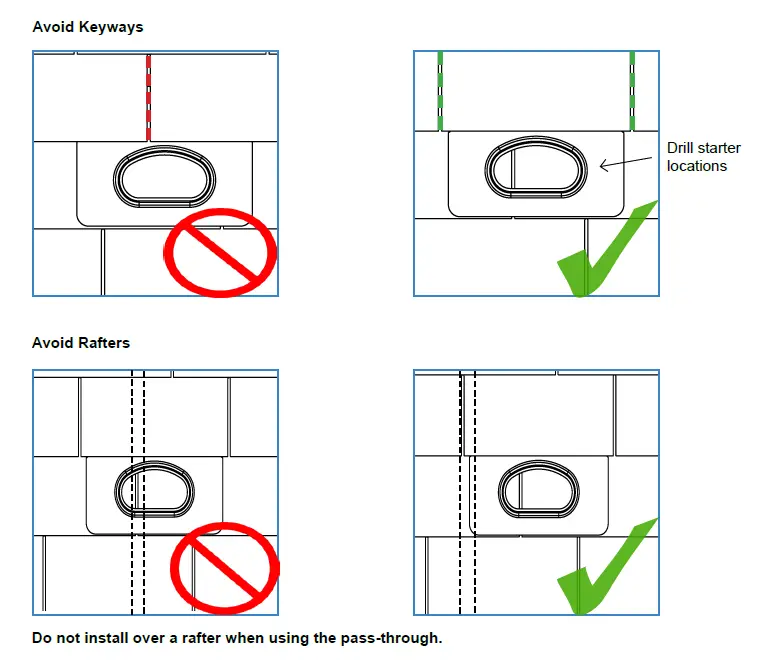 Avoid Keyways

Drill starter locations

Avoid Rafters

Do not install over a rafter when using the pass-through.