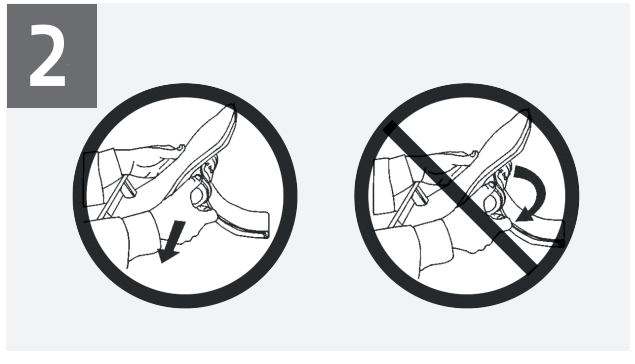 2