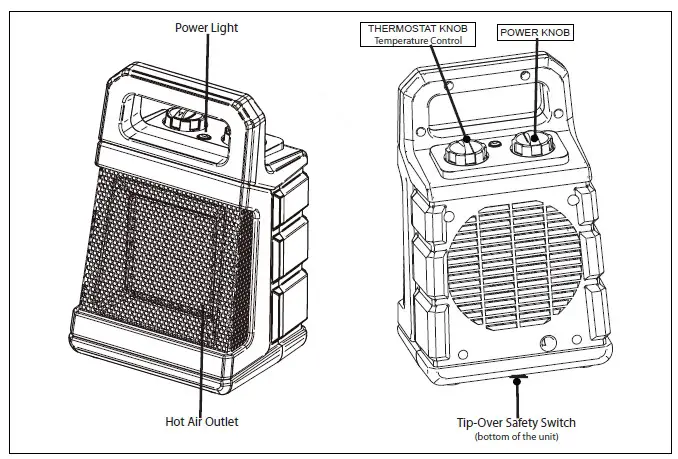 Power Light

Hot Air Outlet

THERMOSTAT KNOB
Temperature Control

POWER KNOB

Tip-Over Safety Switch
(bottom of the unit)