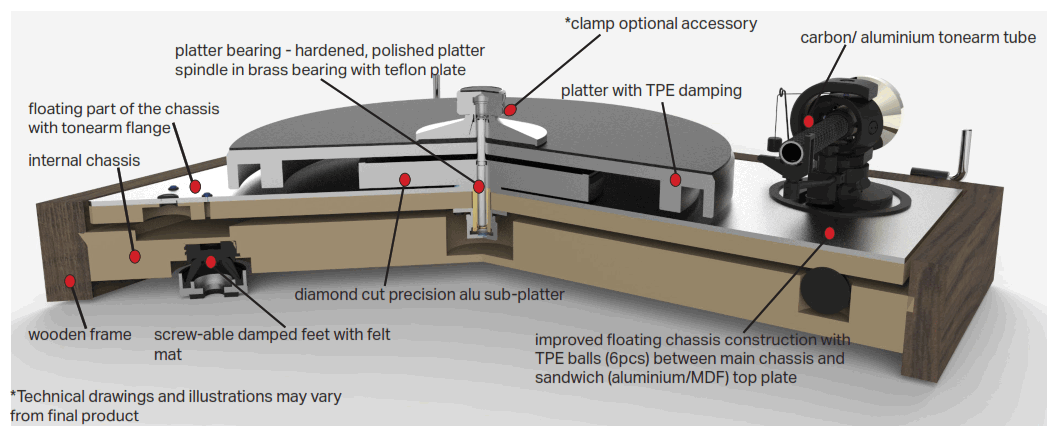 *clamp optional accessory

platter bearing - hardened, polished platter spindle in brass bearing with teflon plate

carbon/ aluminium tonearm tube

platter with TPE damping

floating part of the chassis with tonearm flange

internal chassis

diamond cut precision alu sub-platter

wooden frame

screw-able damped feet with felt mat

improved floating chassis construction with TPE balls (6pcs) between main chassis and sandwich (aluminium/MDF) top plate

*Technical drawings and illustrations may vary from final product