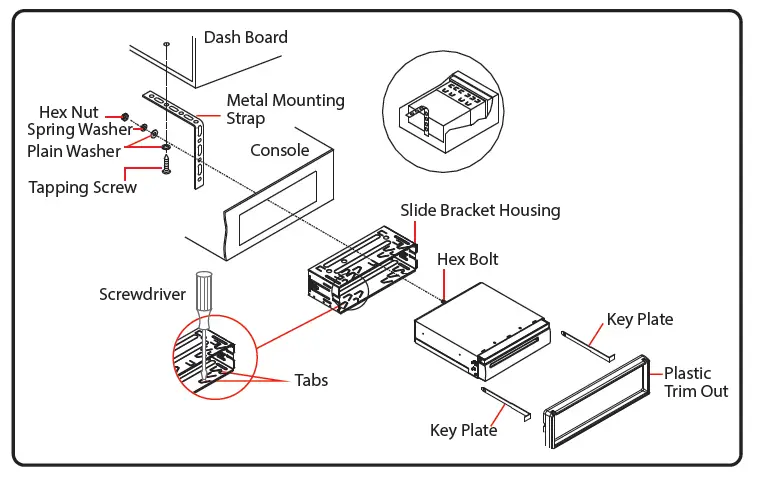 Dash Board

Hex Nut
Spring Washer
Plain Washer
Tapping Screw

Metal Mounting Strap

Console

Slide Bracket Housing

Hex Bolt

Screwdriver

Tabs

Key Plate

Plastic Trim Out

Key Plate