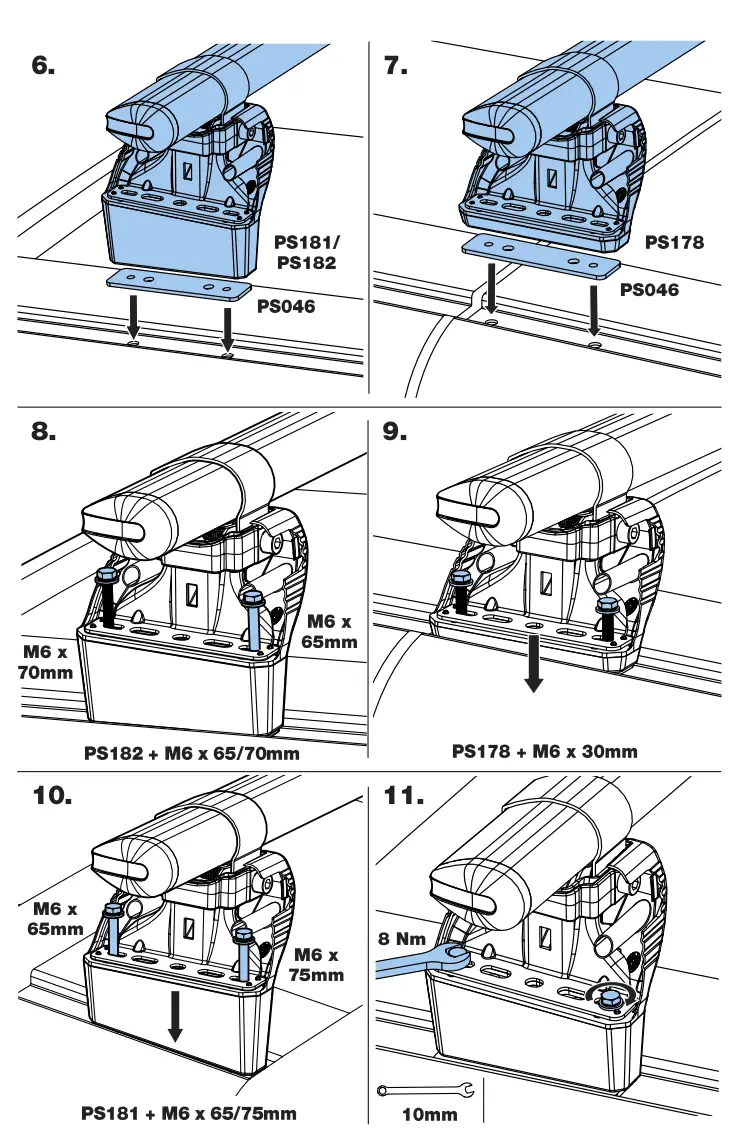 6.

PS181/
PS182

PS046

7.

PS178

PS046

8.

M6 x
70mm

M6 x
65mm

PS182 + M6 x 65/70mm

9.

PS178 + M6 x 30mm

10.

M6 x
65mm

M6 x
75mm

PS181 + M6 x 65/75mm

11.

8 Nm

10mm