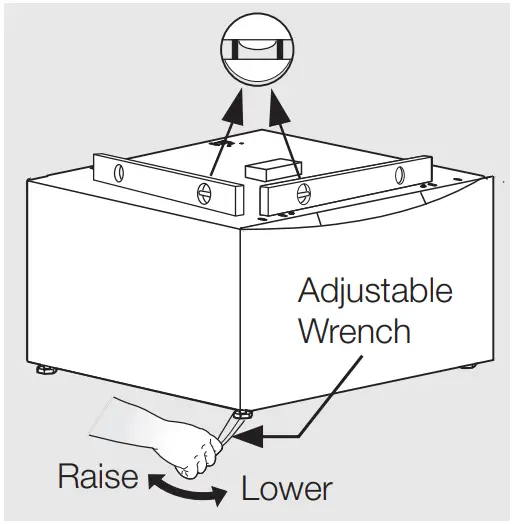 Adjustable Wrench

Raise

Lower