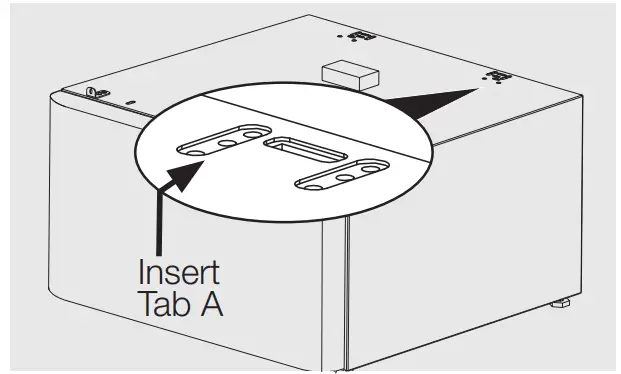 Insert Tab A