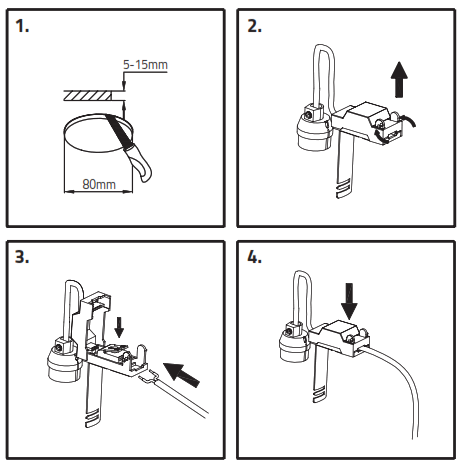 1.

5-15mm

80mm

2.

3.

4.