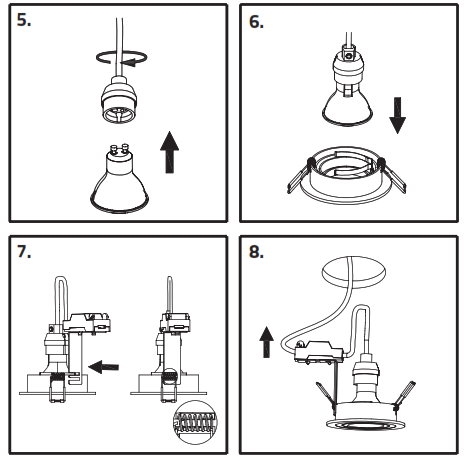 5.

6.

7.

8.