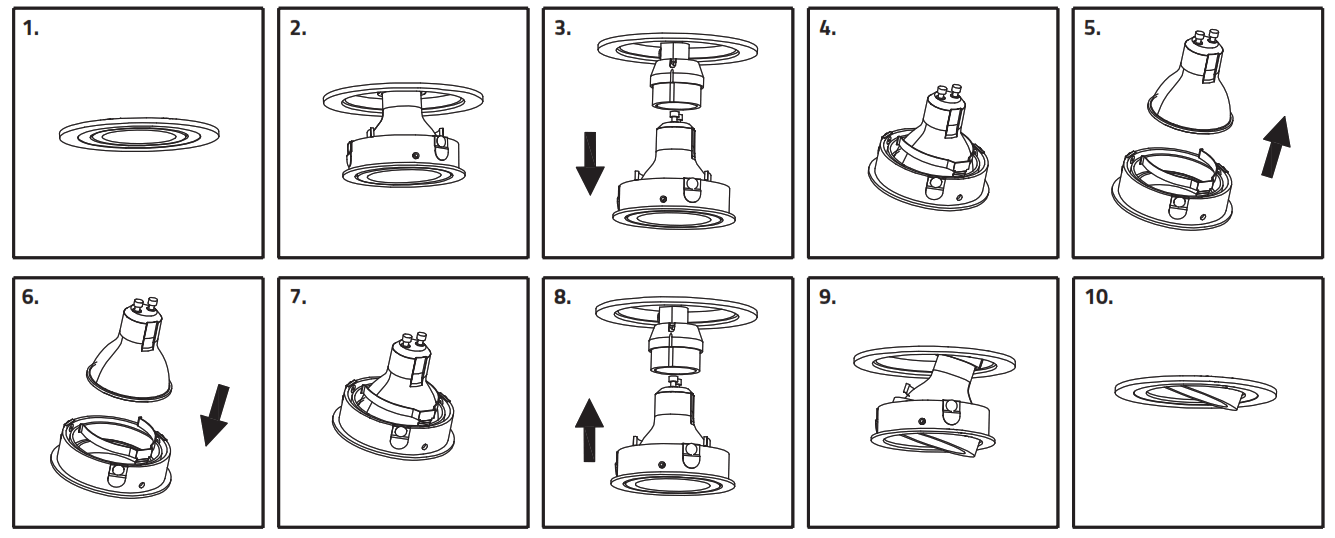 1.

2.

3.

4.

5.

6.

7.

8.

9.

10.