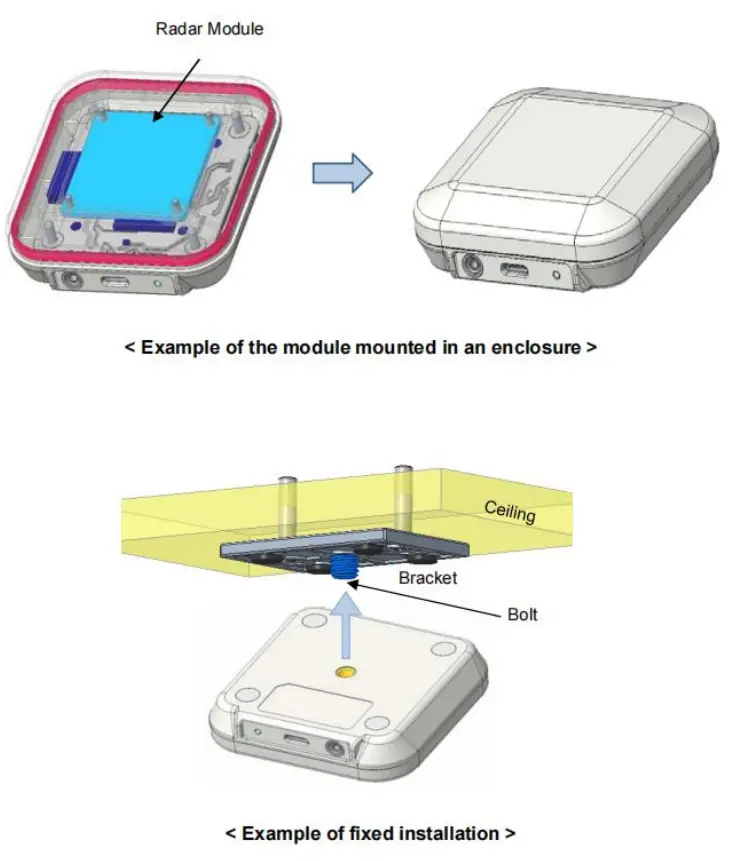 Radar Module

< Example of the module mounted in an enclosure >

Ceiling

Bracket

Bolt

< Example of fixed installation >