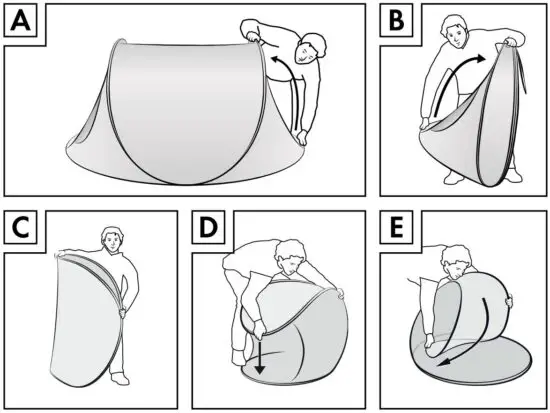 A

B

C

D

E