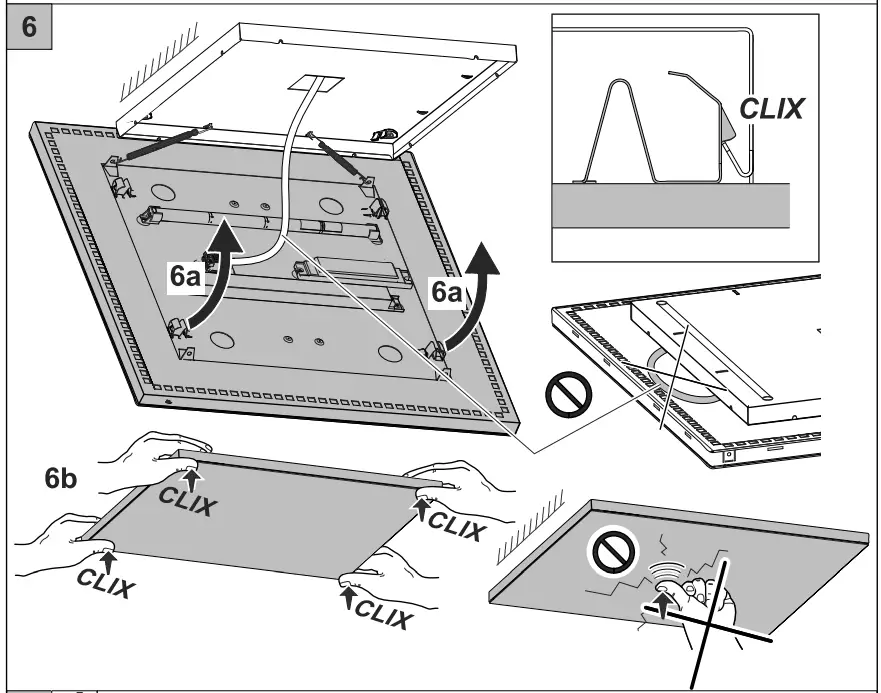 6

CLIX

6a

6a

6b

CLIX

CLIX

CLIX

CLIX