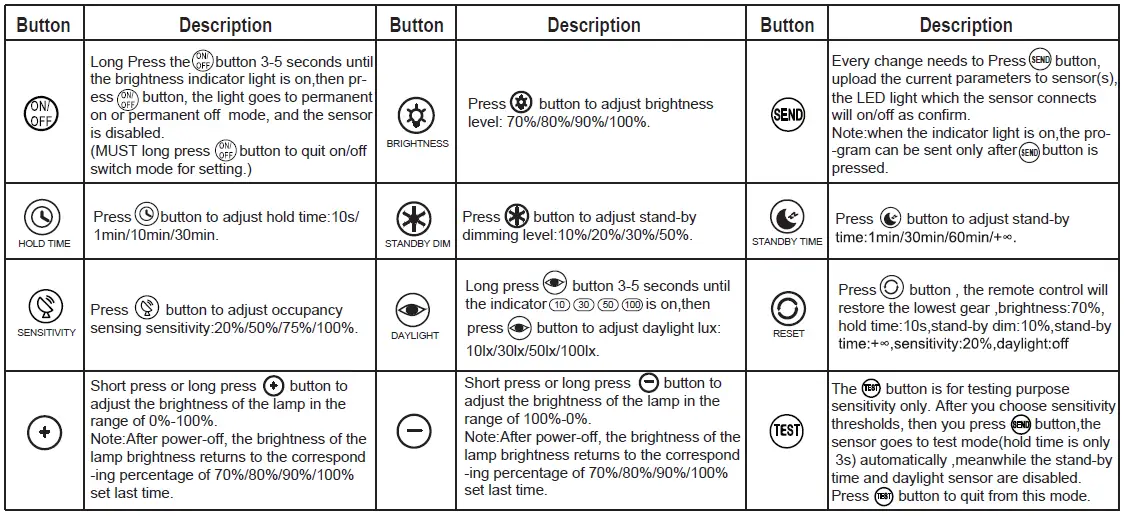 | Button | Description | Button | Description | Button | Description |
|---|---|---|---|---|---|
| ON/OFF | Long Press the ON/OFF button 3-5 seconds until the brightness indicator light is on,then press ON/OFF button, the light goes to permanent on or permanent off mode, and the sensor is disabled. (MUST long press ON/OFF button to quit on/off switch mode for setting.) | BRIGHTNESS | Press button to adjust brightness level: 70%/80%/90%/100%. | SEND | Every change needs to Press SEND button, upload the current parameters to sensor(s), the LED light which the sensor connects will on/off as confirm. Note:when the indicator light is on,the program can be sent only after SEND button is pressed. |
| HOLD TIME | Press button to adjust hold time:10s/ 1min/10min/30min. | STANDBY DIM | Press button to adjust stand-by dimming level:10%/20%/30%/50%. | STANDBY TIME | Press button to adjust stand-by time:1min/30min/60min/+∞. |
| SENSITIVITY | Press button to adjust occupancy sensing sensitivity:20%/50%/75%/100%. | DAYLIGHT | Long press button 3-5 seconds until the indicator 10 30 50 100 is on,then press button to adjust daylight lux: 10lx/30lx/50lx/100lx. | RESET | Press button , the remote control will restore the lowest gear ,brightness:70%, hold time:10s,stand-by dim:10%,stand-by time:+∞,sensitivity:20%,daylight:off |
| + | Short press or long press + button to adjust the brightness of the lamp in the range of 0%-100%. Note:After power-off, the brightness of the lamp brightness returns to the corresponding percentage of 70%/80%/90%/100% set last time. | − | Short press or long press − button to adjust the brightness of the lamp in the range of 100%-0%. Note:After power-off, the brightness of the lamp brightness returns to the corresponding percentage of 70%/80%/90%/100% set last time. | TEST | The TEST button is for testing purpose sensitivity only. After you choose sensitivity thresholds, then you press SEND button,the sensor goes to test mode(hold time is only 3s) automatically ,meanwhile the stand-by time and daylight sensor are disabled. Press TEST button to quit from this mode. |