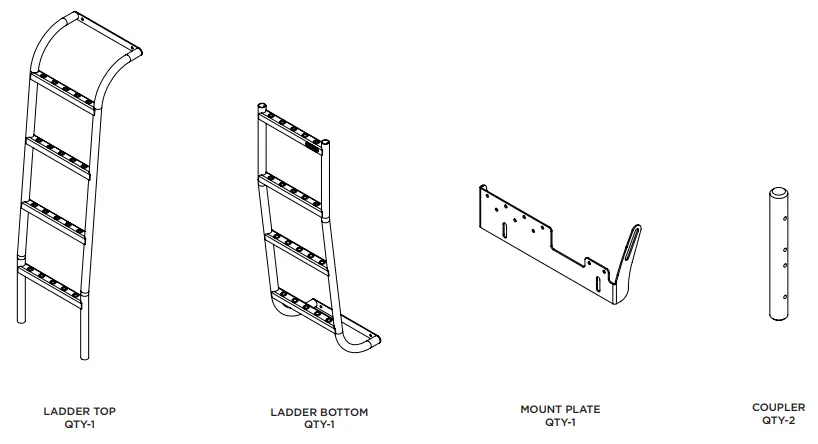 LADDER TOP
QTY-1

LADDER BOTTOM
QTY-1

MOUNT PLATE
QTY-1

COUPLER
QTY-2