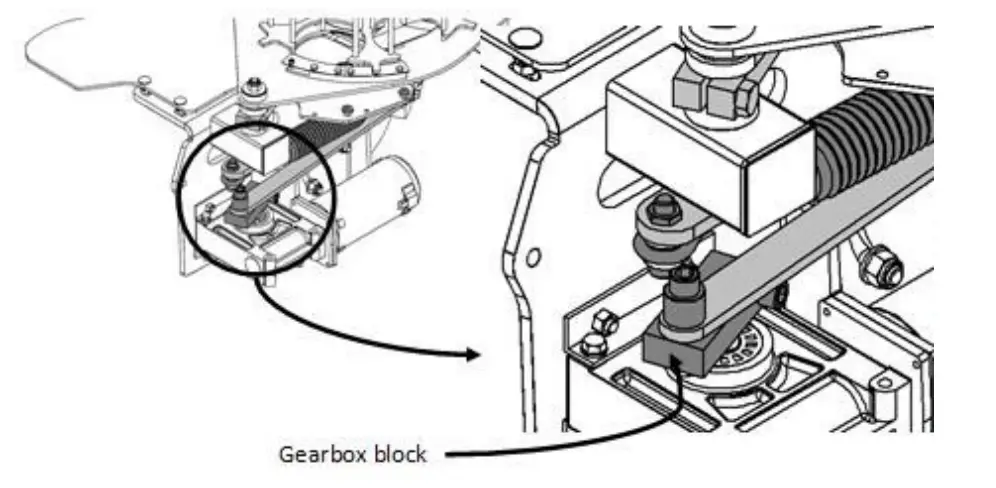 Gearbox block