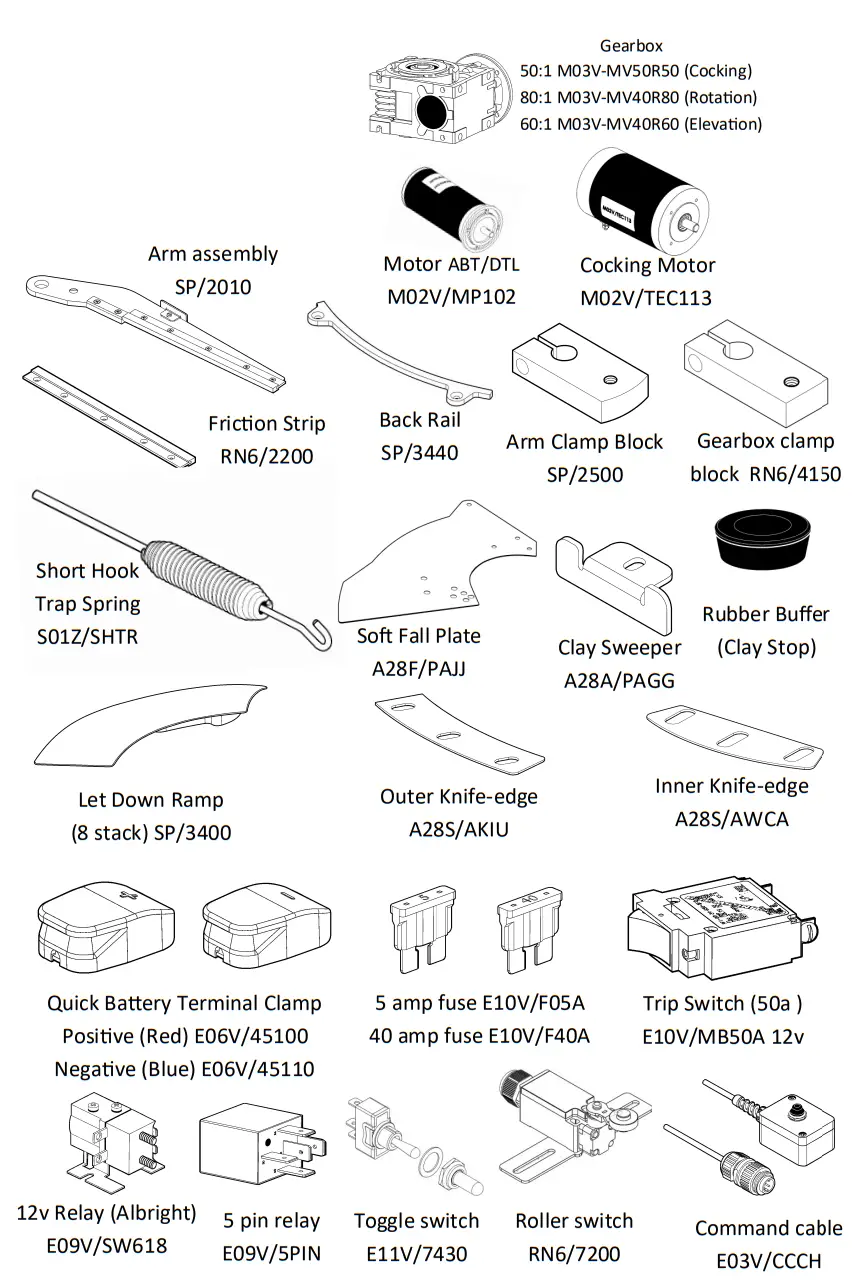 Gearbox
50:1 M03V-MV50R50 (Cocking)
80:1 M03V-MV40R80 (Rotation)
60:1 M03V-MV40R60 (Elevation)

M02V/TEC113

Arm assembly
SP/2010

Motor ABT/DTL
M02V/MP102

Cocking Motor
M02V/TEC113

Friction Strip
RN6/2200

Back Rail
SP/3440

Arm Clamp Block
SP/2500

Gearbox clamp block RN6/4150

Short Hook Trap Spring
S01Z/SHTR

Soft Fall Plate
A28F/PAJJ

Clay Sweeper
A28A/PAGG

Rubber Buffer (Clay Stop)

Let Down Ramp (8 stack) SP/3400

Outer Knife-edge
A28S/AKIU

Inner Knife-edge
A28S/AWCA

Quick Battery Terminal Clamp
Positive (Red) E06V/45100
Negative (Blue) E06V/45110

5 amp fuse E10V/F05A
40 amp fuse E10V/F40A

Trip Switch (50a )
E10V/MB50A 12v

12v Relay (Albright)
E09V/SW618

5 pin relay
E09V/5PIN

Toggle switch
E11V/7430

Roller switch
RN6/7200

Command cable
E03V/CCCH