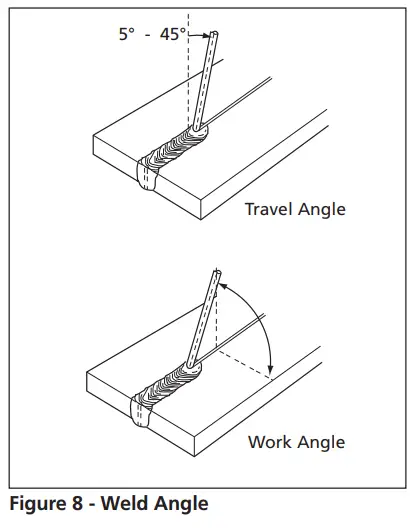 5° - 45°

Travel Angle

Work Angle

Figure 8 - Weld Angle