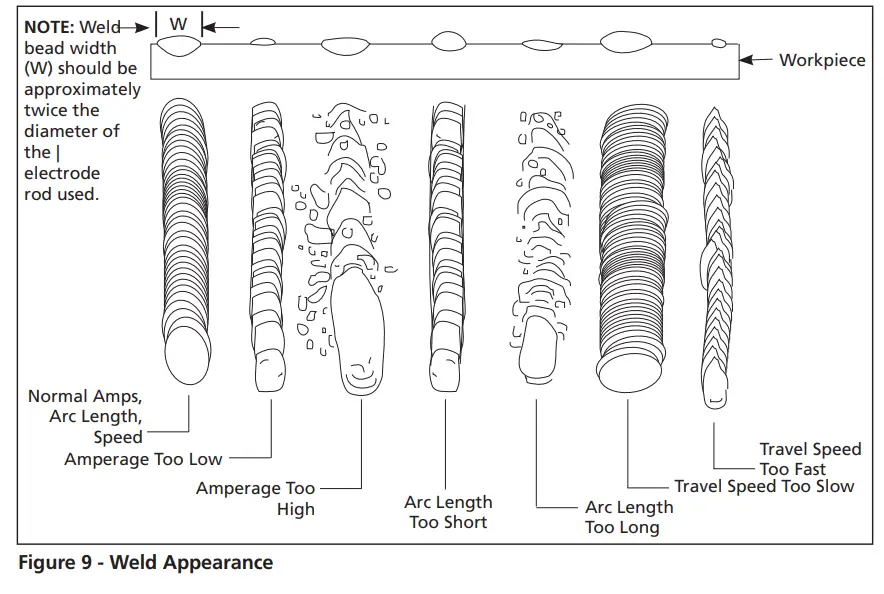 NOTE: Weld bead width (W) should be approximately twice the diameter of the | electrode rod used.

W

Workpiece

Normal Amps, Arc Length, Speed

Amperage Too Low

Amperage Too High

Arc Length Too Short

Arc Length Too Long

Travel Speed Too Slow

Travel Speed Too Fast

Figure 9 - Weld Appearance