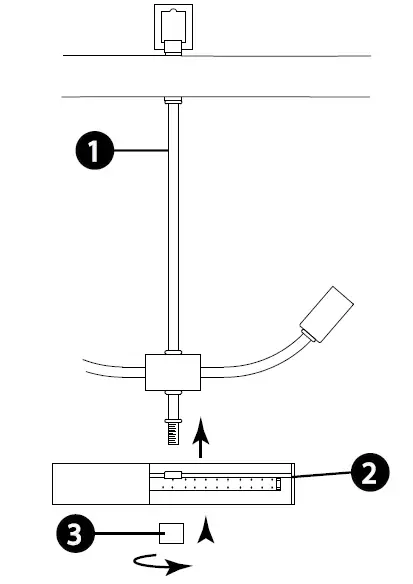 1
2
3