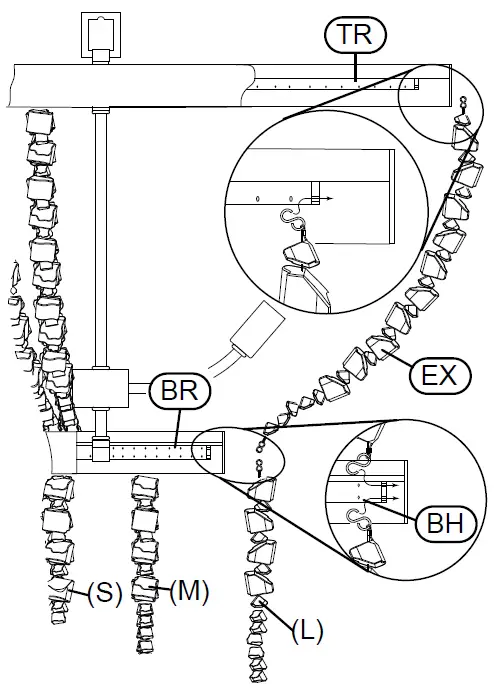 TR
EX
BR
BH
(S)
(M)
(L)