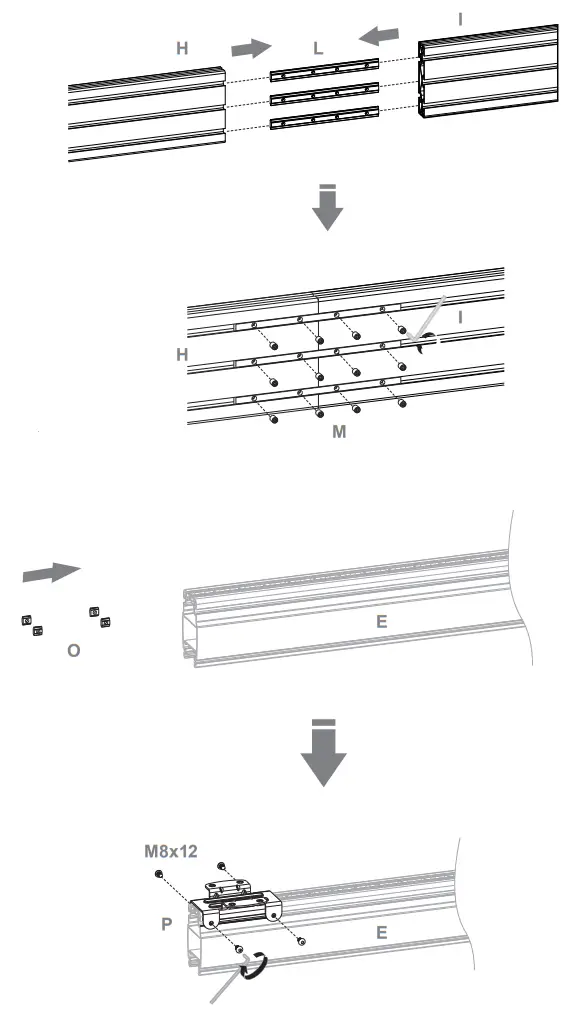 H
L
I

H
I
M

O
E

M8x12
P
E