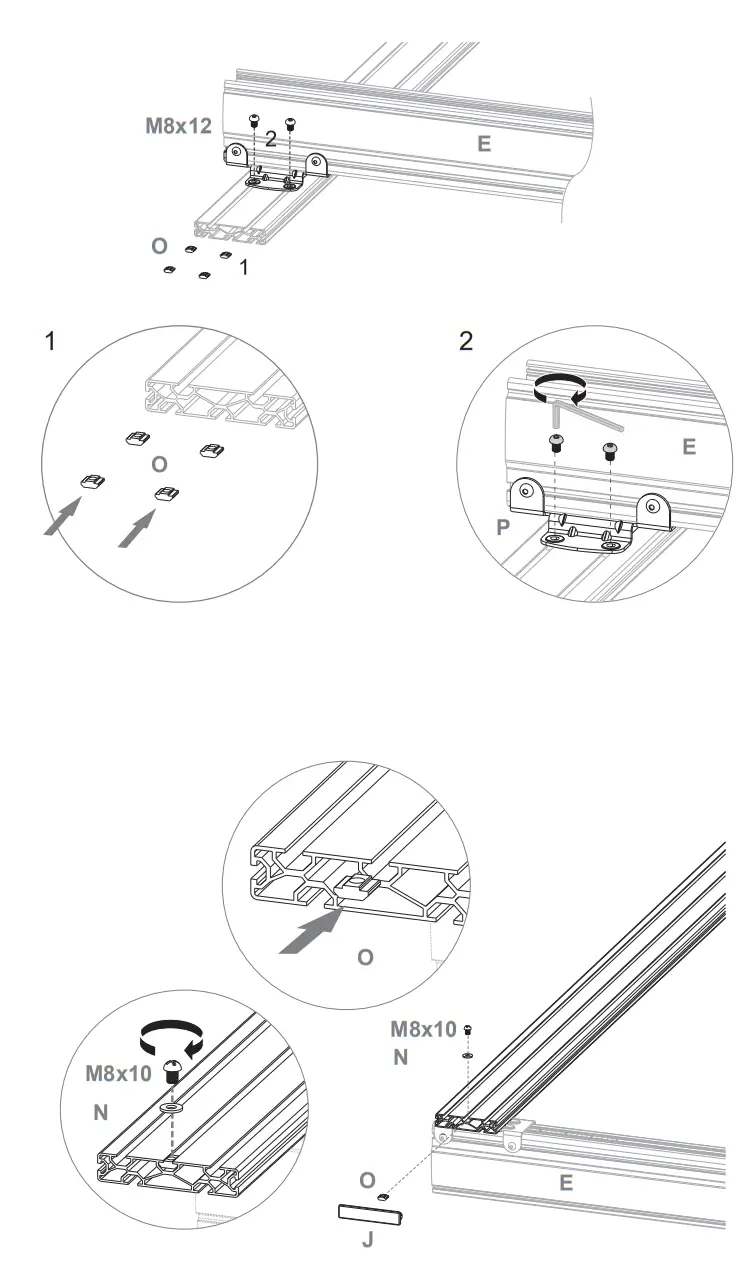 M8x12
2
E
O
1

1
O

2
E
P

O

M8x10
N

M8x10
N

O
E
J